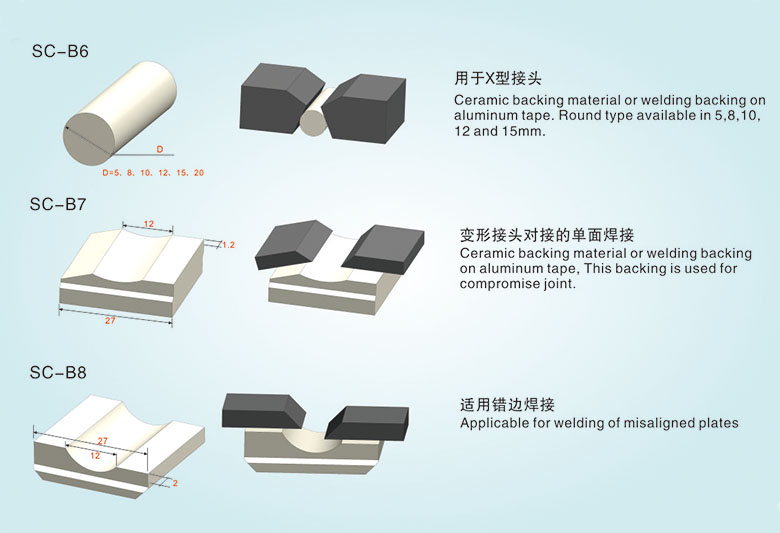 SC-B6

D

D=5、8、10、12、15、20

用于X型接头
Ceramic backing material or welding backing on aluminum tape. Round type available in 5,8,10, 12 and 15mm.

SC-B7

12

1.2

27

变形接头对接的单面焊接
Ceramic backing material or welding backing on aluminum tape, This backing is used for compromise joint.

SC-B8

27

12

2

适用错边焊接
Applicable for welding of misaligned plates